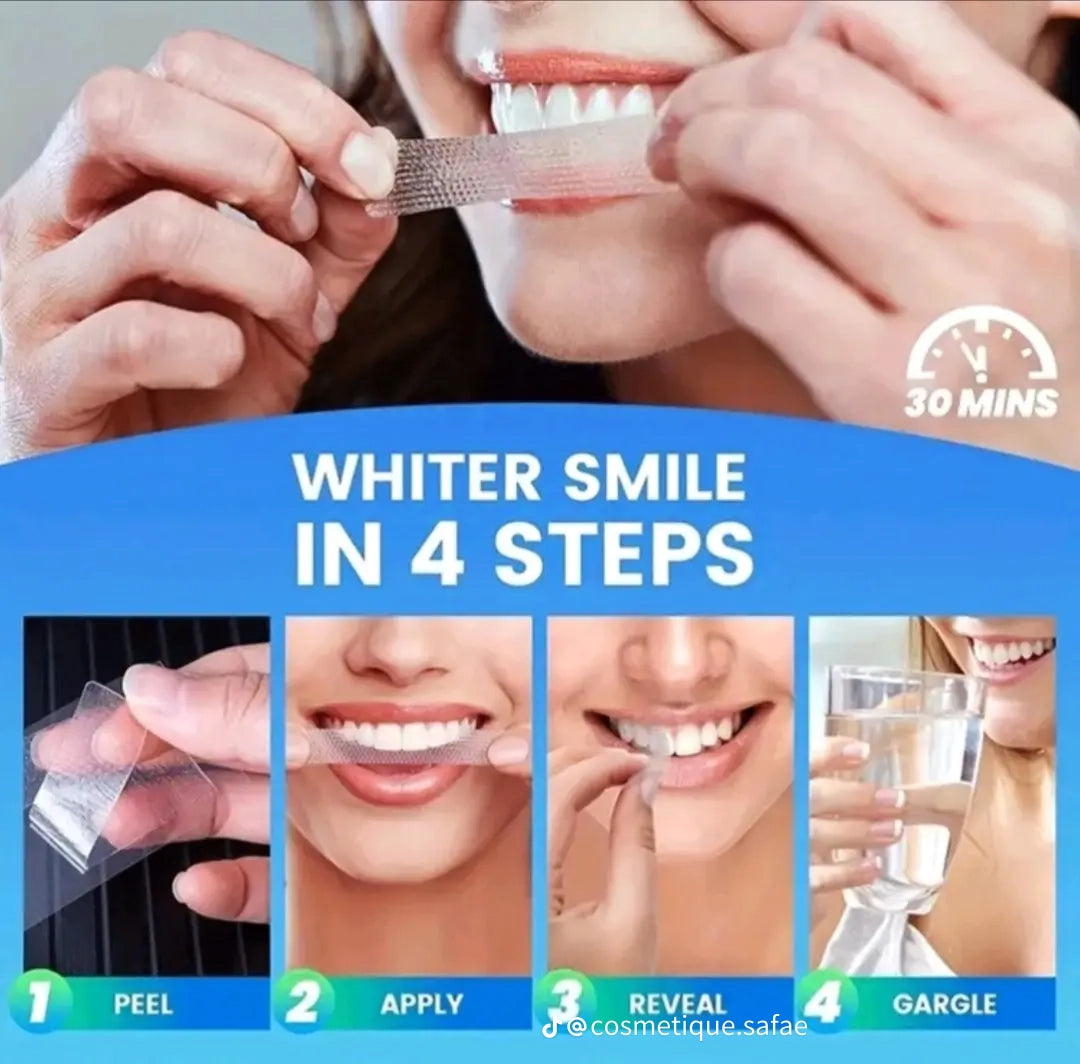 30 MINS

WHITER SMILE IN 4 STEPS

1 PEEL

2 APPLY

3 REVEAL

4 GARGLE

@cosmetique.safae